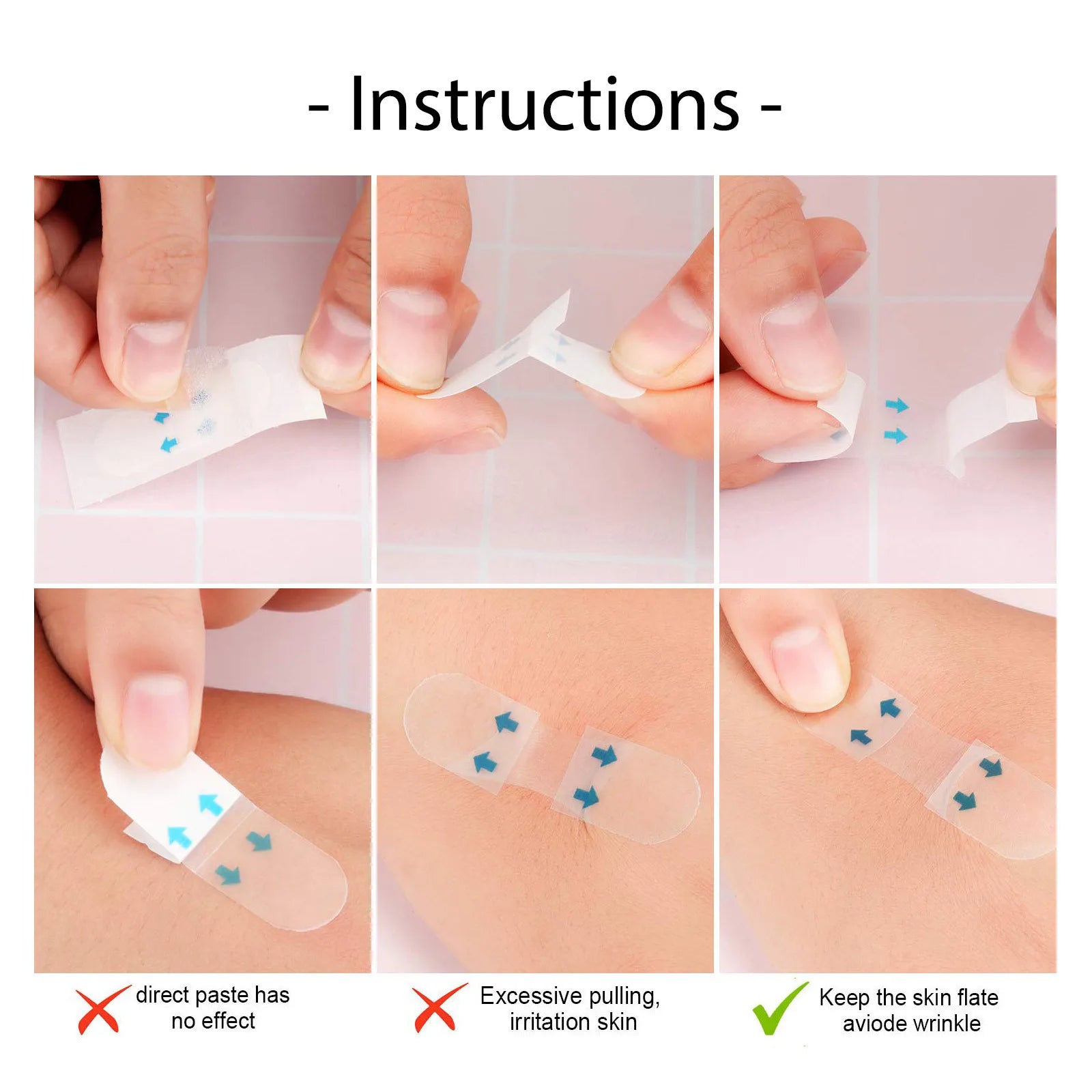 - Instructions -

direct paste has no effect

Excessive pulling, irritation skin

Keep the skin flate aviode wrinkle