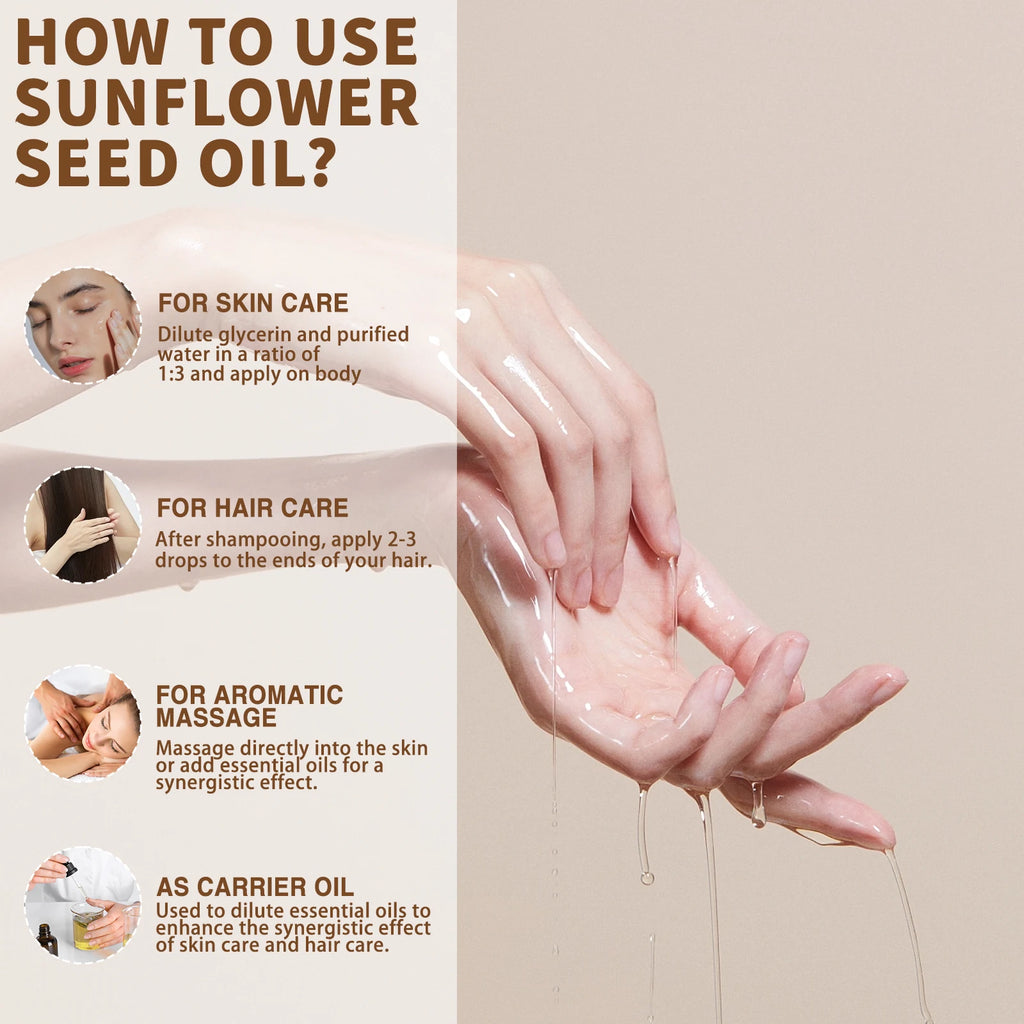 HOW TO USE SUNFLOWER SEED OIL?

FOR SKIN CARE
Dilute glycerin and purified water in a ratio of 1:3 and apply on body

FOR HAIR CARE
After shampooing, apply 2-3 drops to the ends of your hair.

FOR AROMATIC MASSAGE
Massage directly into the skin or add essential oils for a synergistic effect.

AS CARRIER OIL
Used to dilute essential oils to enhance the synergistic effect of skin care and hair care.