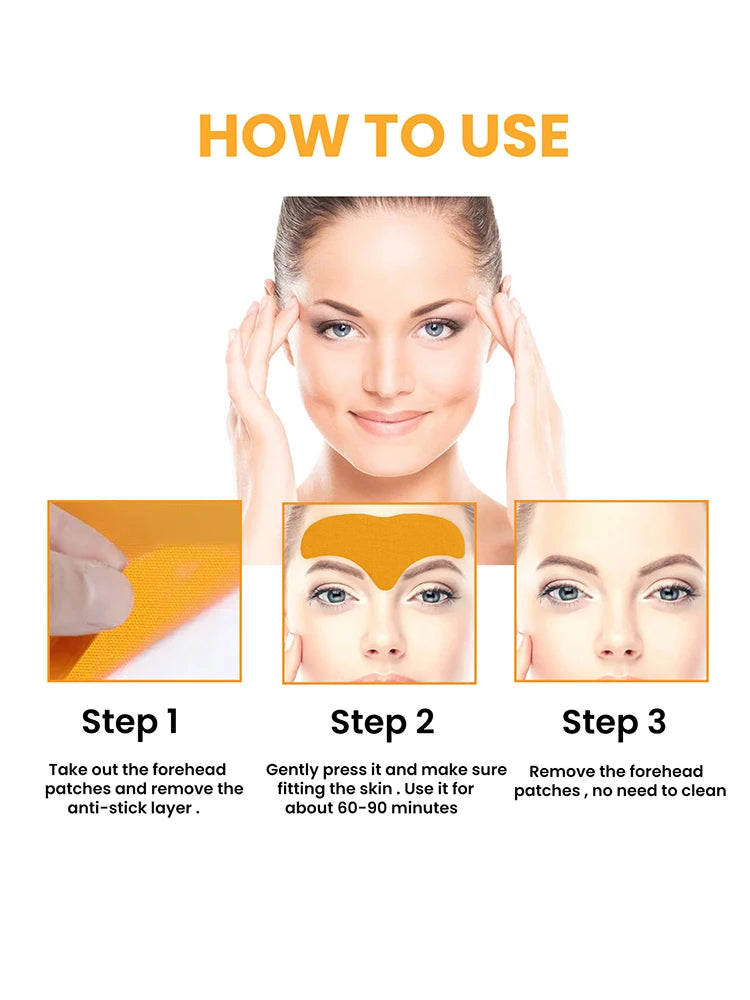 HOW TO USE

Step 1

Take out the forehead patches and remove the anti-stick layer .

Step 2

Gently press it and make sure fitting the skin . Use it for about 60-90 minutes

Step 3

Remove the forehead patches , no need to clean